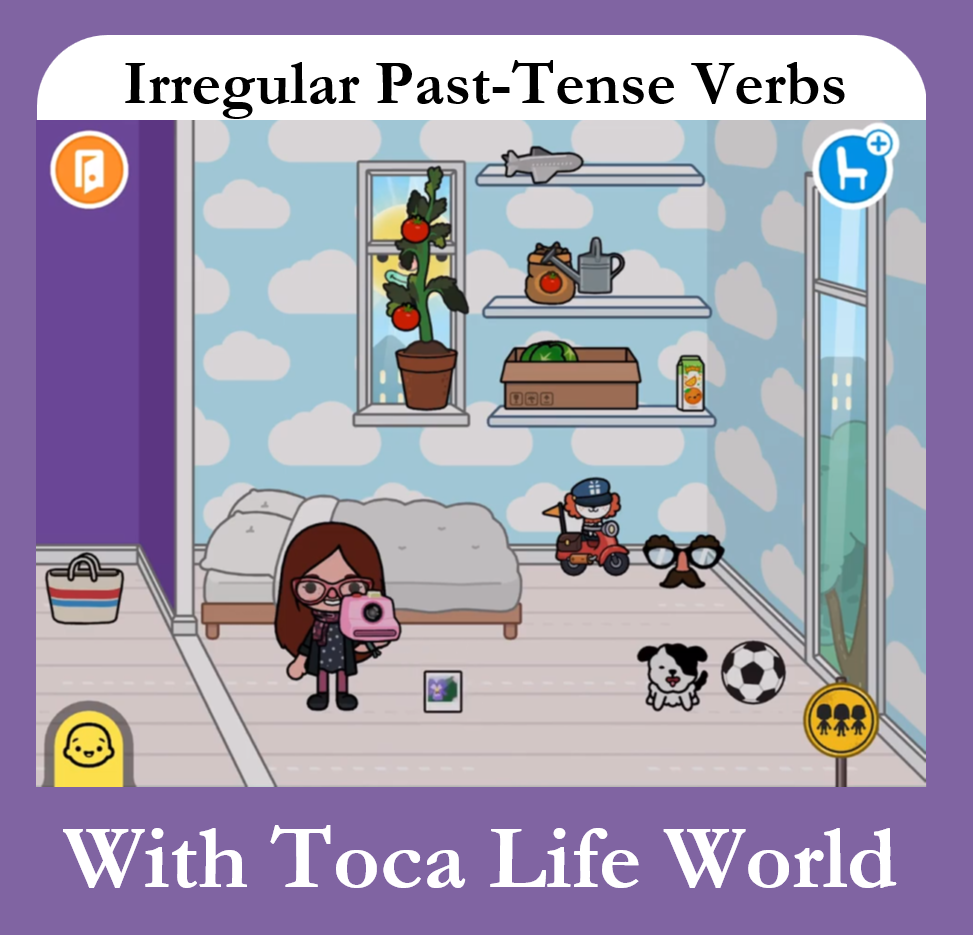 Irregular Past-Tense Verbs

With Toca Life World