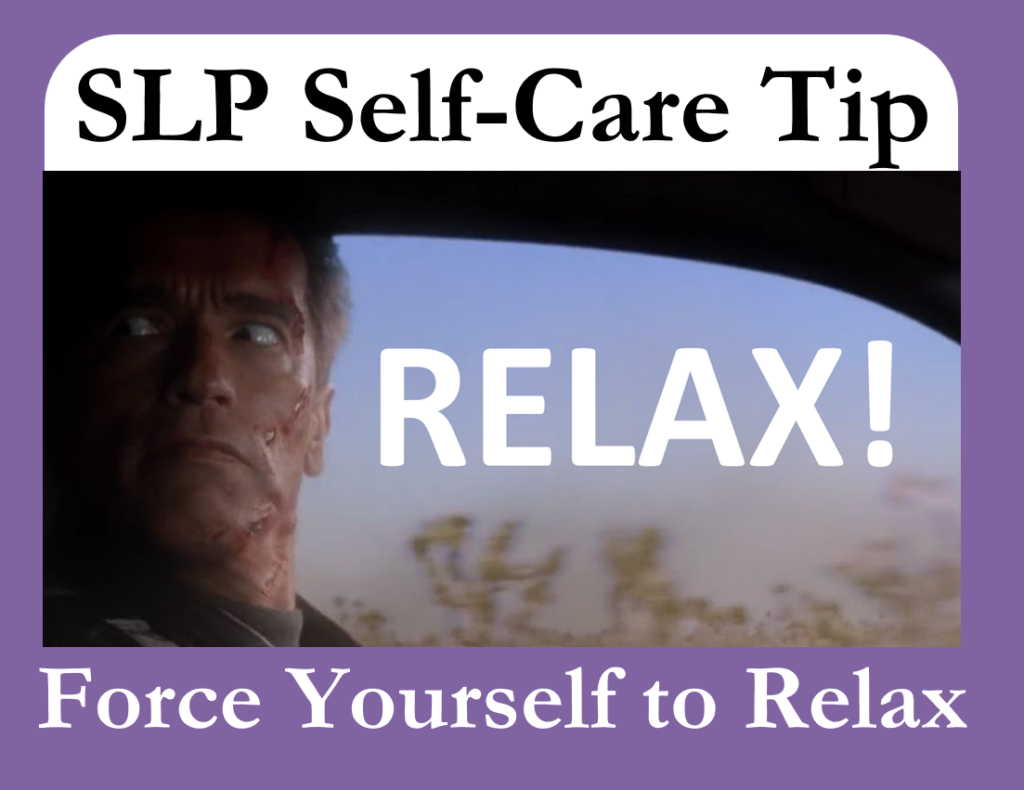 SLP Self-Care Tip

RELAX!

Force Yourself to Relax