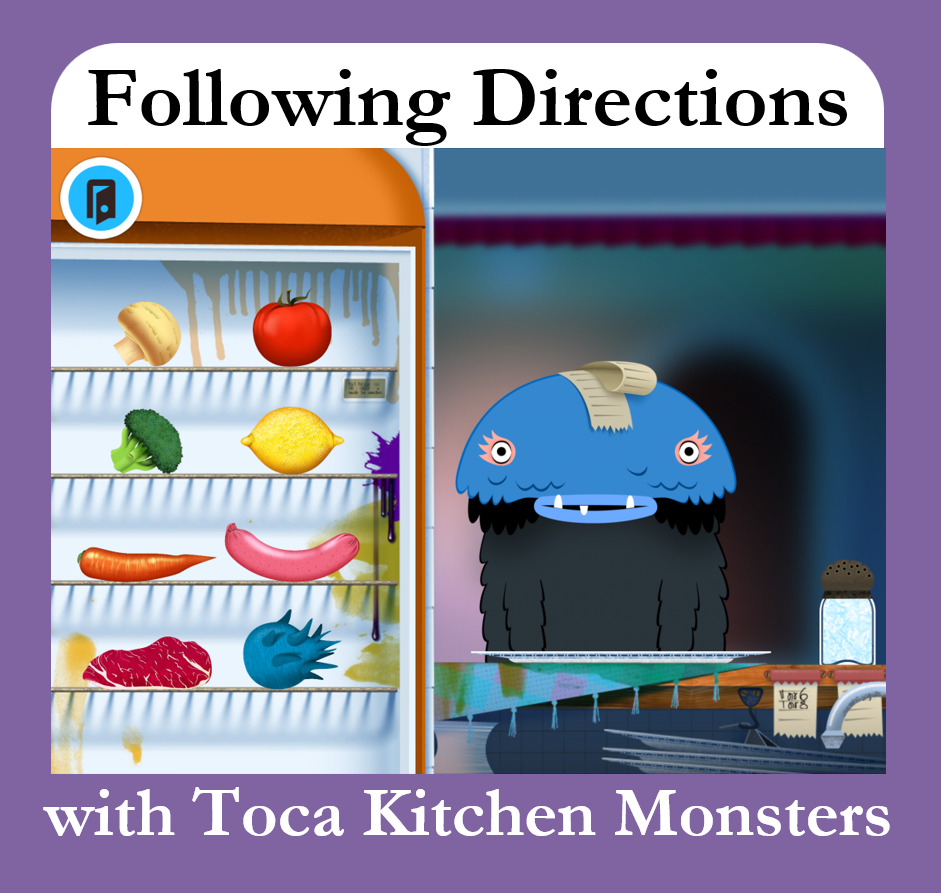 Following Directions

with Toca Kitchen Monsters