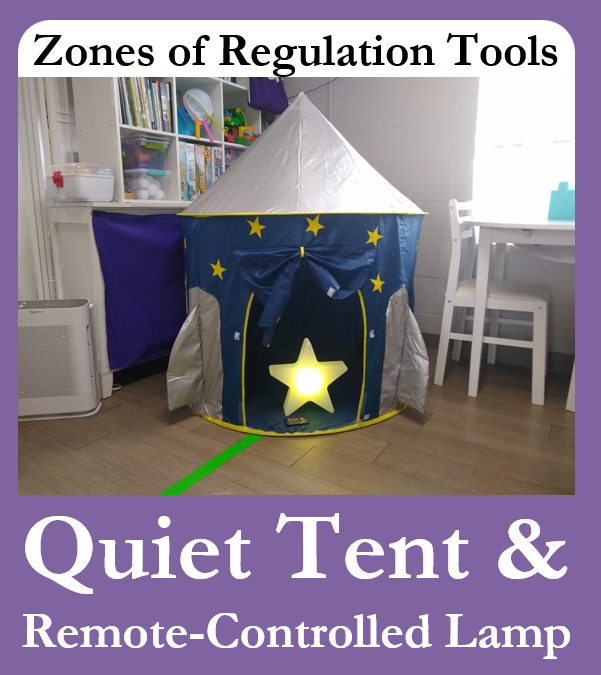 Zones of Regulation Tools

Quiet Tent &

Remote-Controlled Lamp