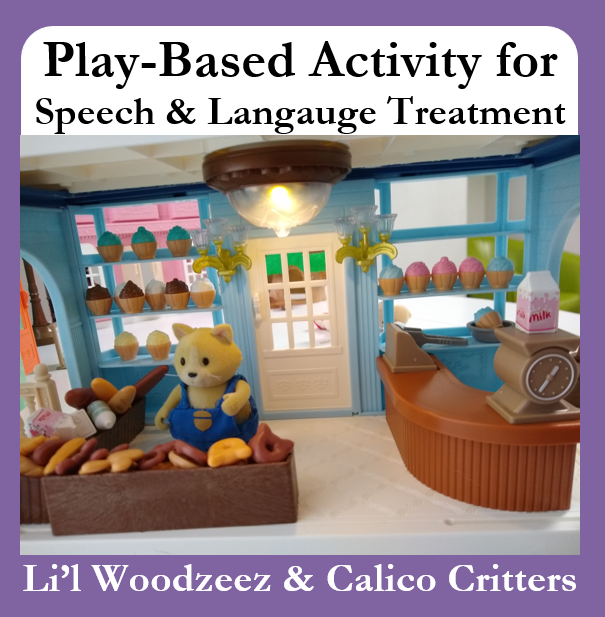 Play-Based Activity for
Speech & Langauge Treatment

milk

Li'l Woodzeez & Calico Critters